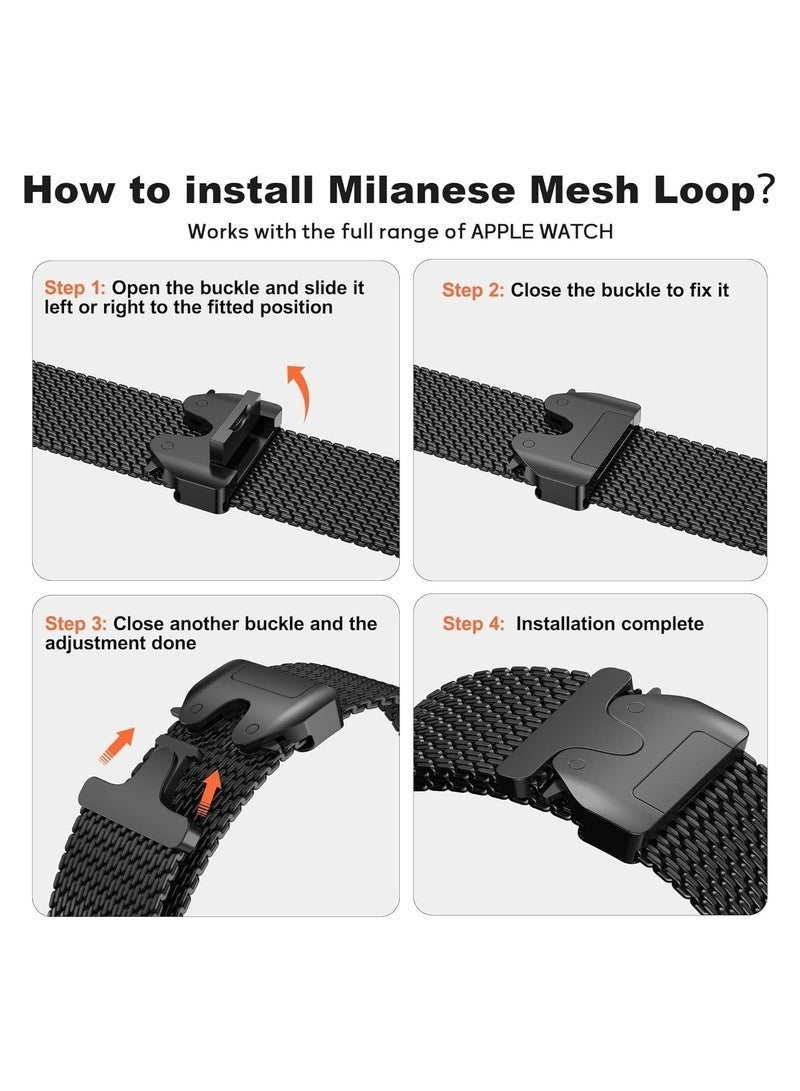 How to install Milanese Mesh Loop?

Works with the full range of APPLE WATCH

Step 1: Open the buckle and slide it left or right to the fitted position

Step 2: Close the buckle to fix it

Step 3: Close another buckle and the adjustment done

Step 4: Installation complete